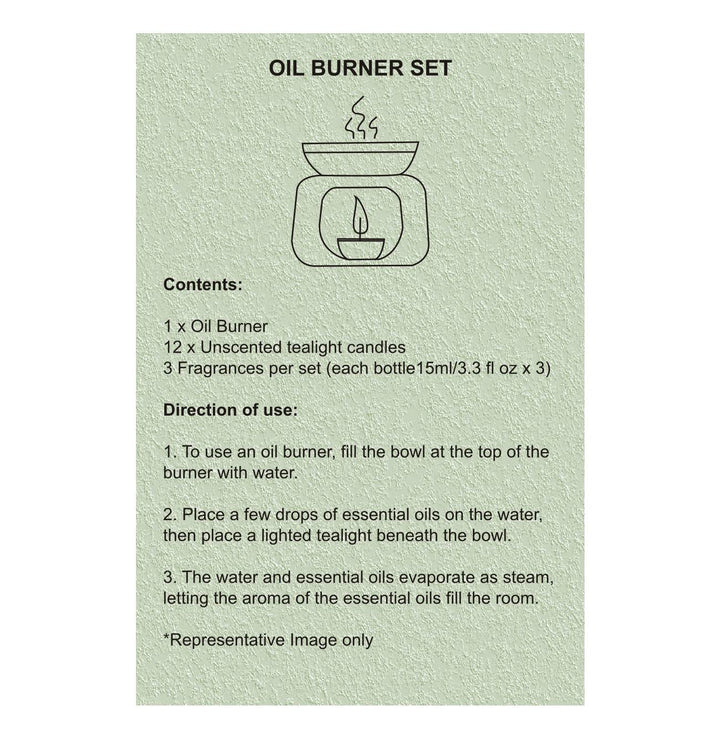 OIL BURNER SET

Contents:

1 x Oil Burner
12 x Unscented tealight candles
3 Fragrances per set (each bottle15ml/3.3 fl oz x 3)

Direction of use:

1. To use an oil burner, fill the bowl at the top of the burner with water.

2. Place a few drops of essential oils on the water, then place a lighted tealight beneath the bowl.

3. The water and essential oils evaporate as steam, letting the aroma of the essential oils fill the room.

*Representative Image only